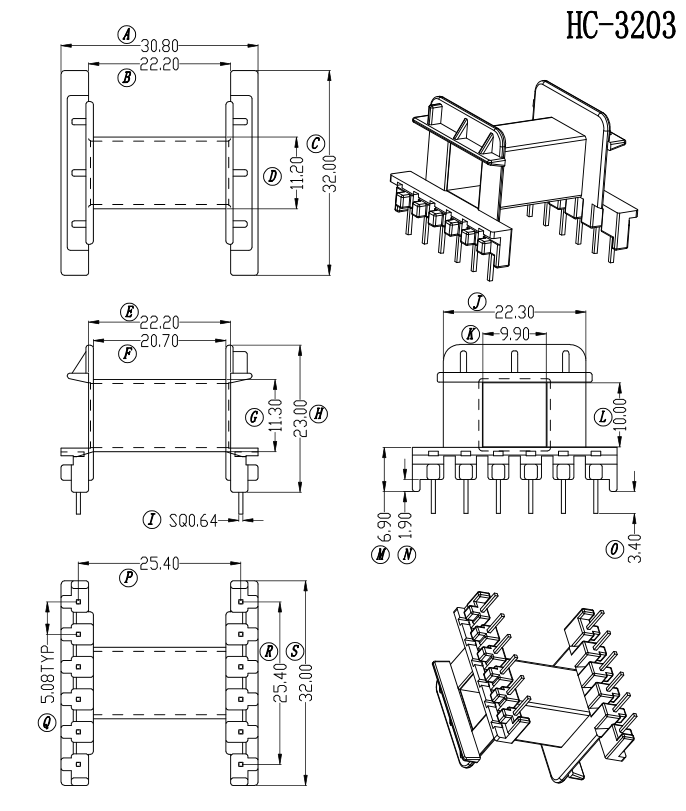 HC-3203

A 30.80
B 22.20
C 32.00
D 11.20

E 22.20
F 20.70
G 11.30
H 23.00
I SQ0.64

J 22.30
K 9.90
L 10.00
M 6.90
N 1.90
O 3.40

P 25.40
Q 5.08TYP
R 25.40
S 32.00