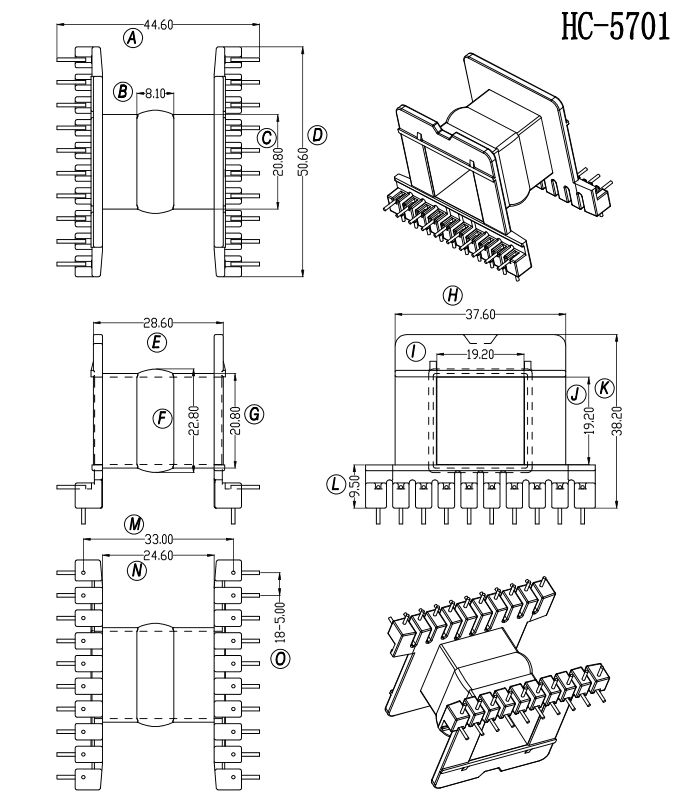 HC-5701

44.60
A
B
8.10
C
20.80
D
50.60

28.60
E
F
22.80
20.80
G

H
37.60
I
19.20
J
19.20
K
38.20
L
9.50

M
33.00
24.60
N
18-5.00
O